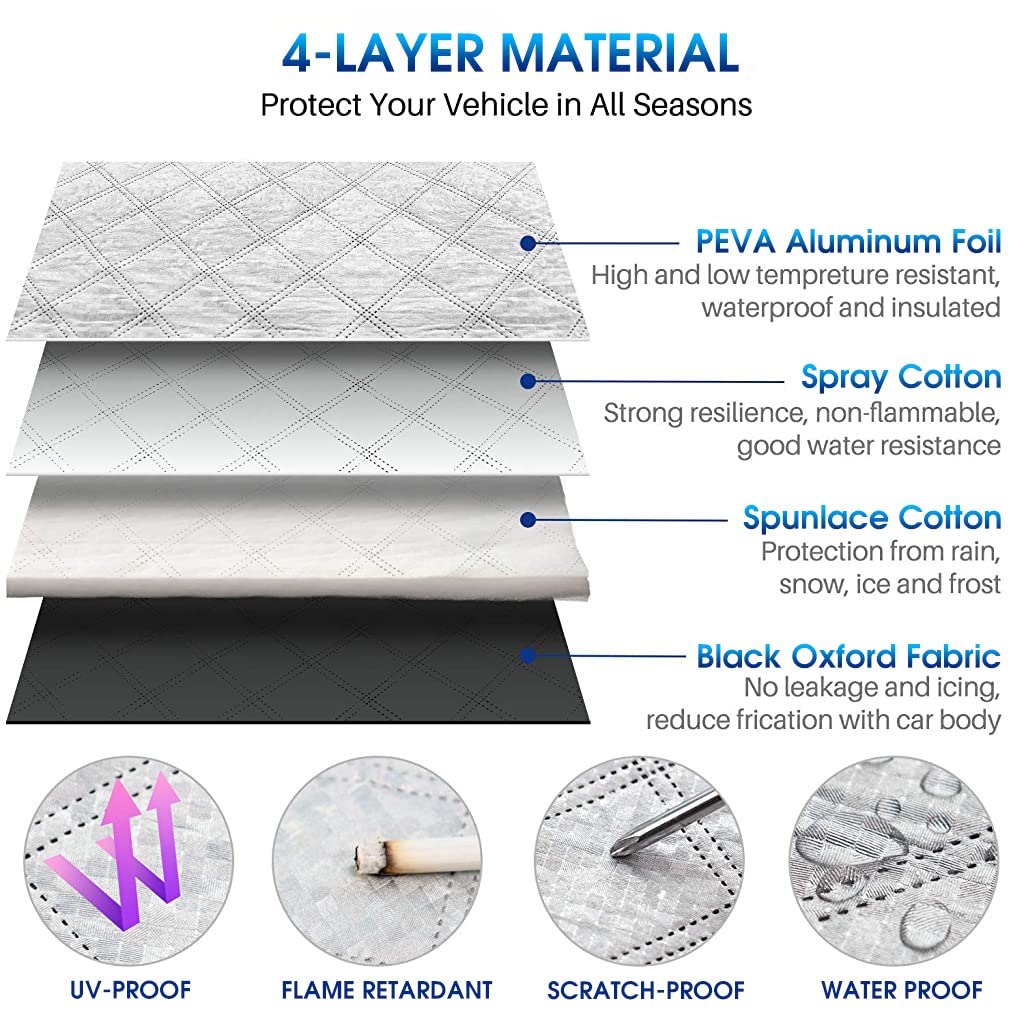 4-LAYER MATERIAL
Protect Your Vehicle in All Seasons

PEVA Aluminum Foil
High and low tempreture resistant, waterproof and insulated

Spray Cotton
Strong resilience, non-flammable, good water resistance

Spunlace Cotton
Protection from rain, snow, ice and frost

Black Oxford Fabric
No leakage and icing, reduce frication with car body

UV-PROOF

FLAME RETARDANT

SCRATCH-PROOF

WATER PROOF